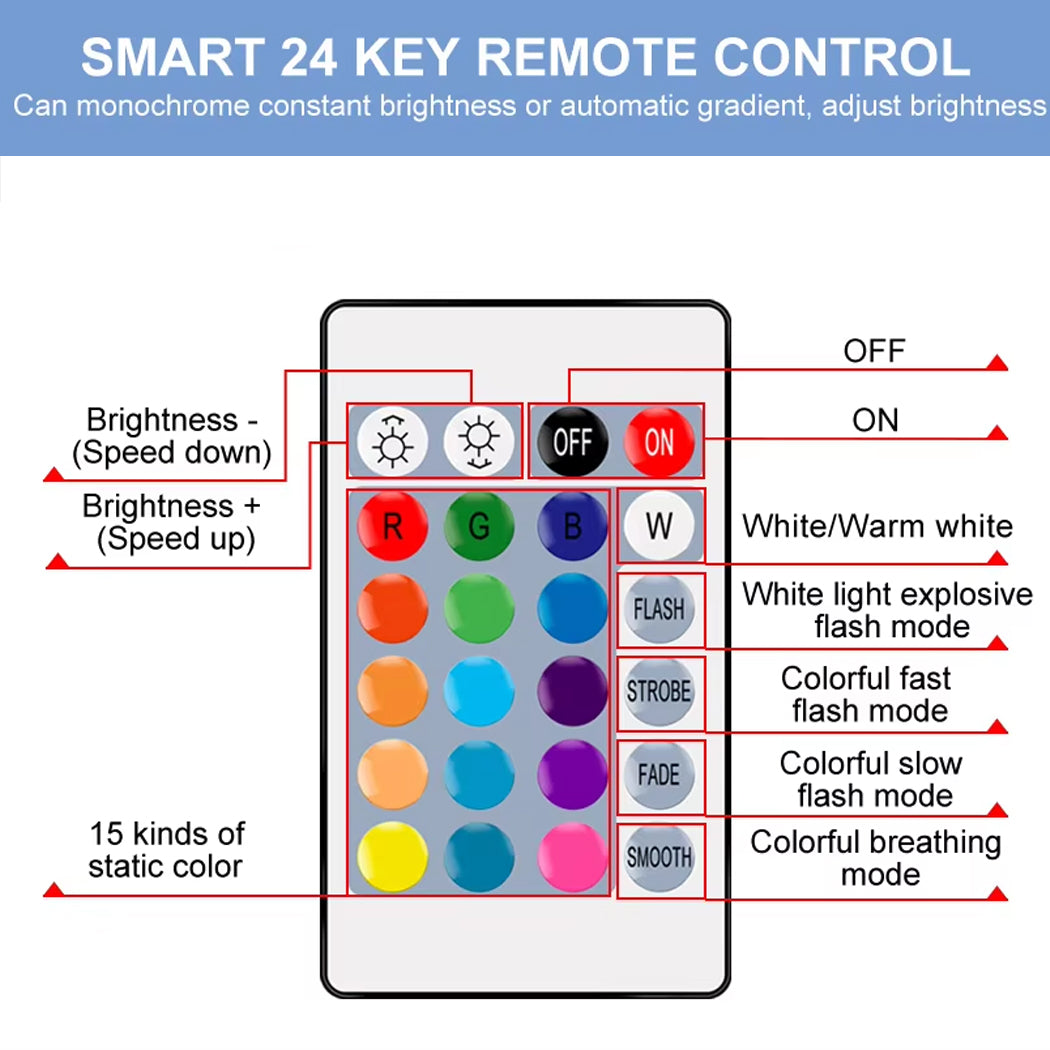 SMART 24 KEY REMOTE CONTROL
Can monochrome constant brightness or automatic gradient, adjust brightness

Brightness - (Speed down)

Brightness + (Speed up)

15 kinds of static color

OFF ON

R G B W

FLASH

STROBE

FADE

SMOOTH

OFF

ON

White/Warm white

White light explosive flash mode

Colorful fast flash mode

Colorful slow flash mode

Colorful breathing mode