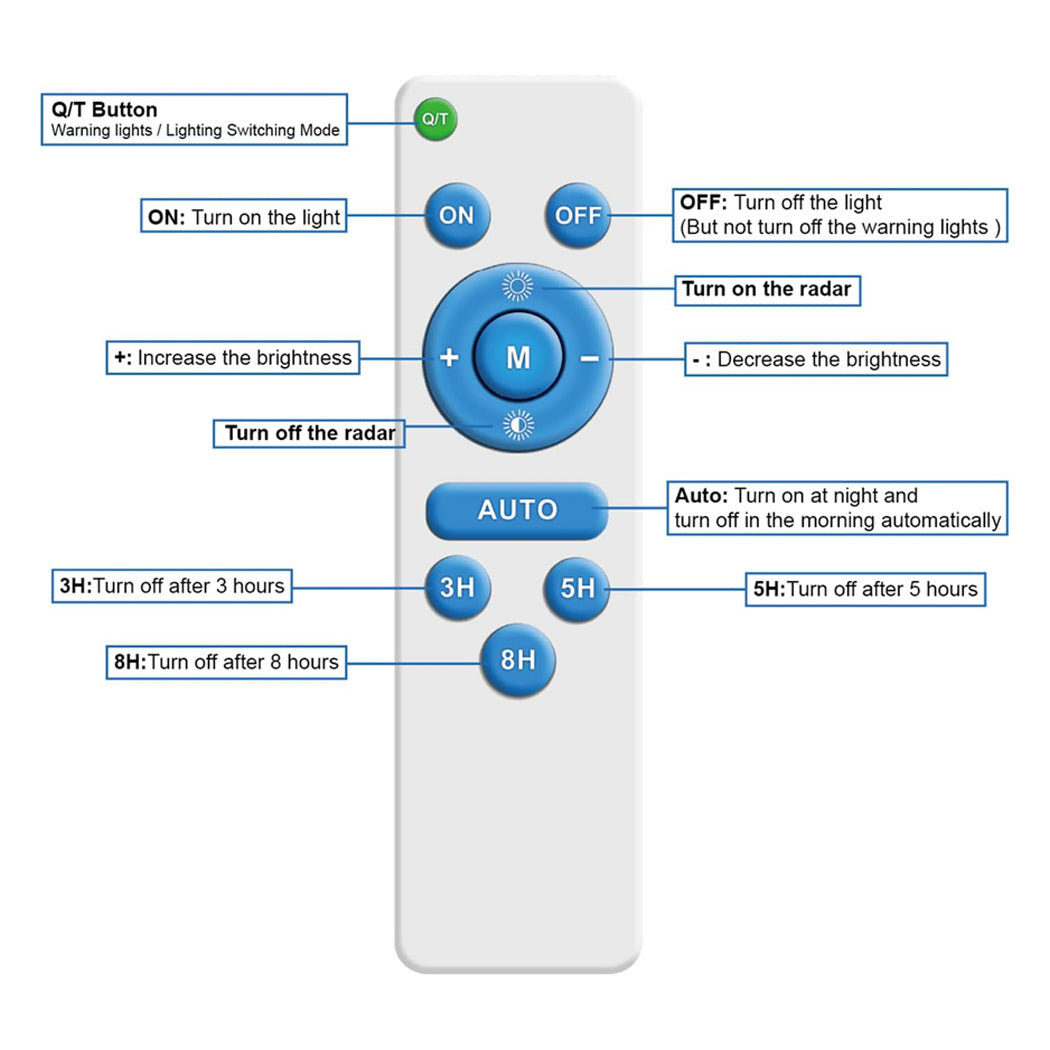 Q/T Button
Warning lights / Lighting Switching Mode

Q/T

ON: Turn on the light

ON

OFF

OFF: Turn off the light
(But not turn off the warning lights )

Turn on the radar

+: Increase the brightness

+

M

−

- : Decrease the brightness

Turn off the radar

AUTO

Auto: Turn on at night and turn off in the morning automatically

3H:Turn off after 3 hours

3H

5H

5H:Turn off after 5 hours

8H:Turn off after 8 hours

8H