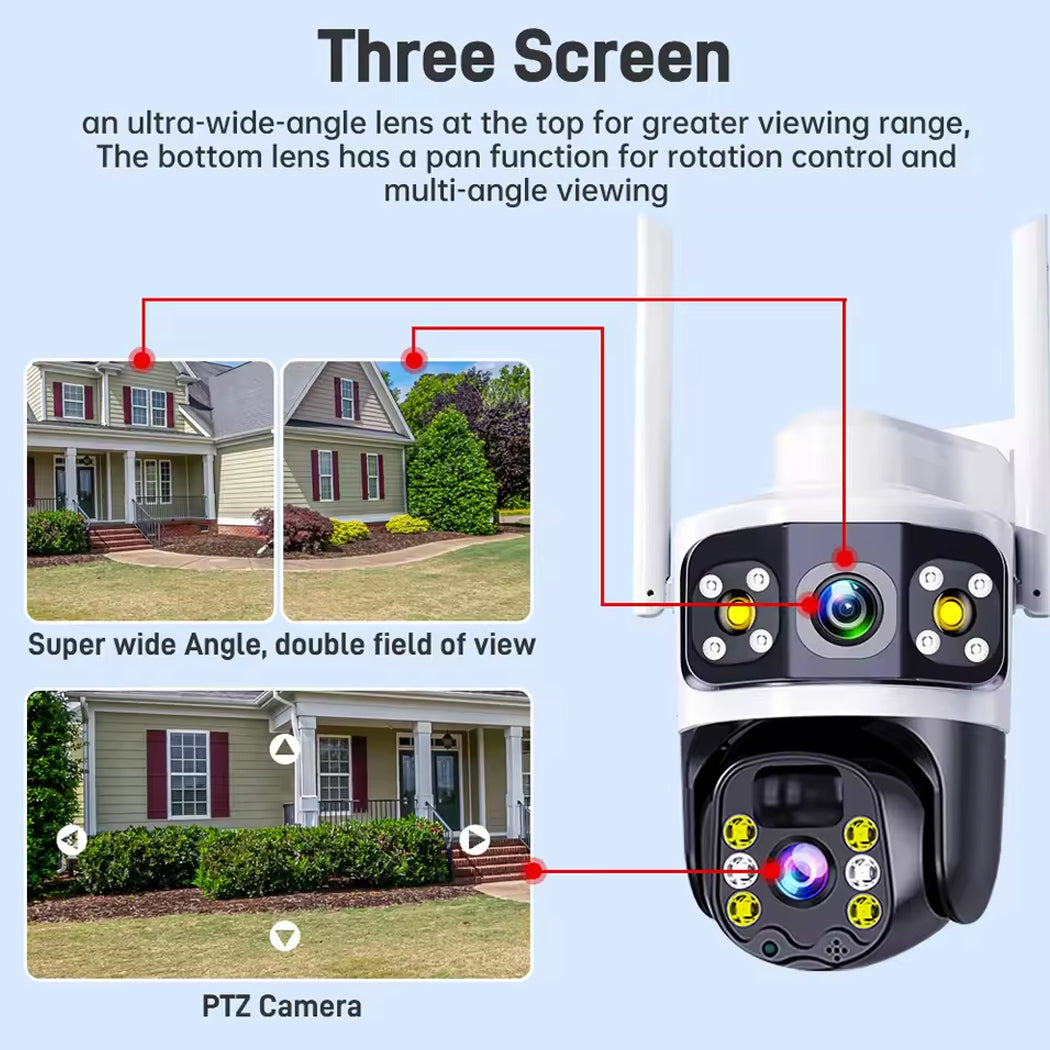 Three Screen

an ultra-wide-angle lens at the top for greater viewing range, The bottom lens has a pan function for rotation control and multi-angle viewing

Super wide Angle, double field of view

PTZ Camera