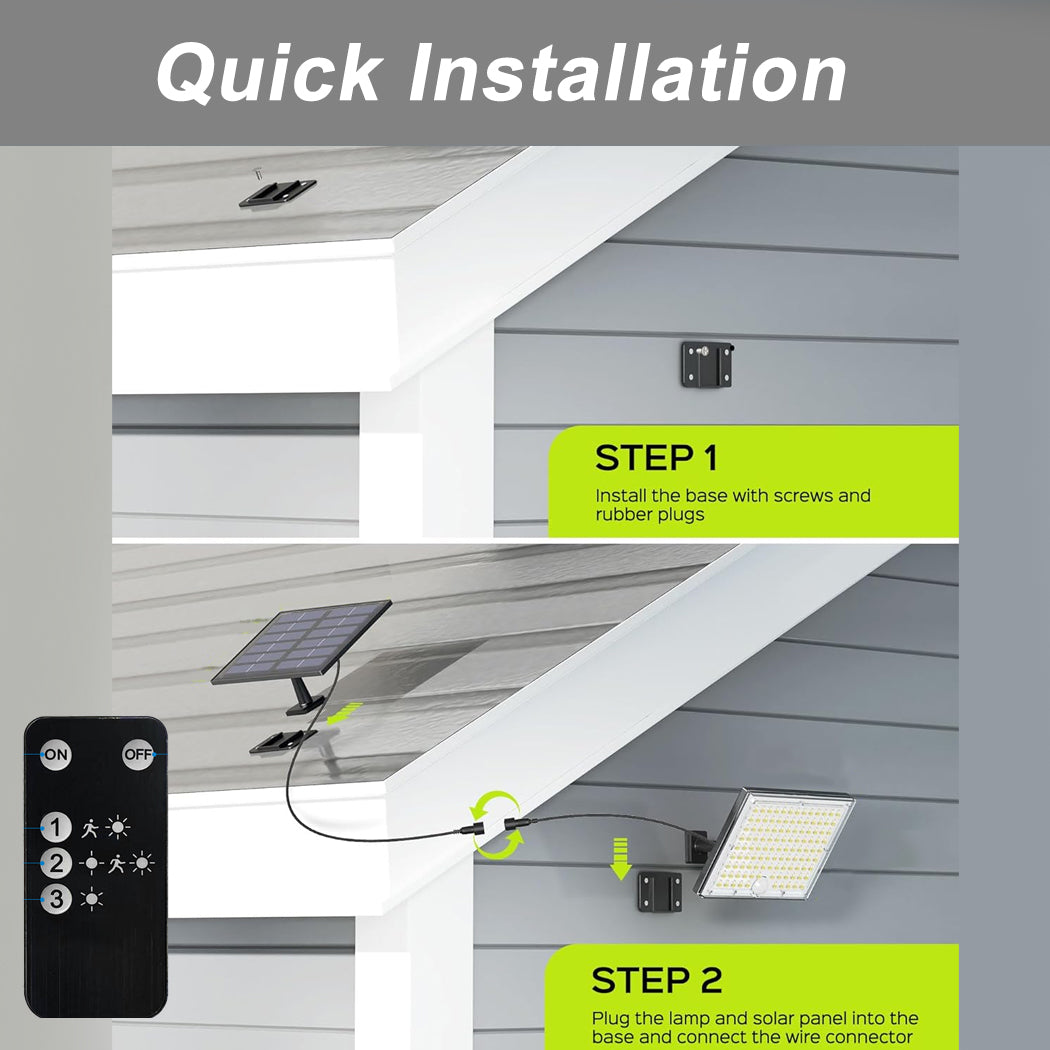 Quick Installation

STEP 1

Install the base with screws and rubber plugs

ON

OFF

1

2

3

STEP 2

Plug the lamp and solar panel into the base and connect the wire connector