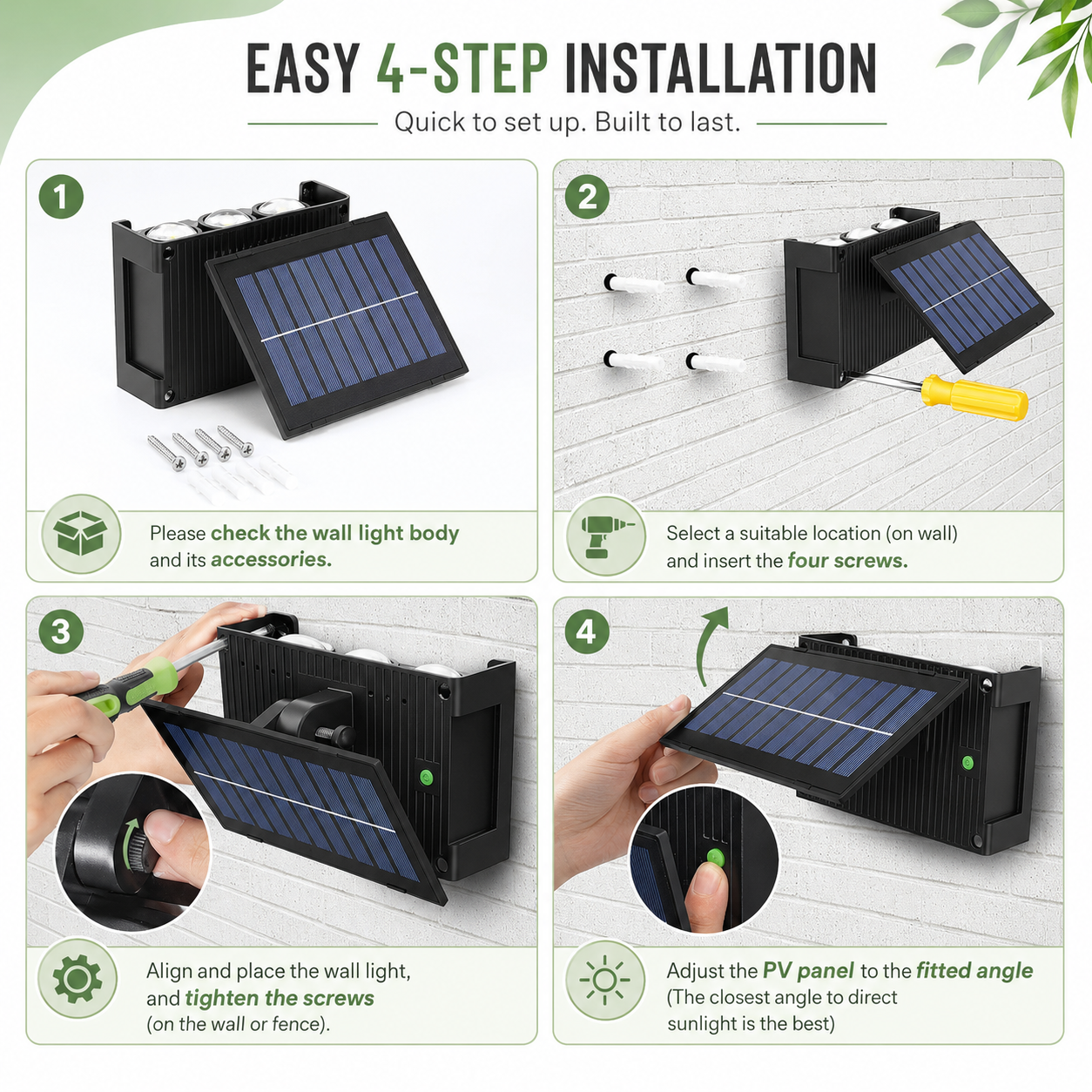 EASY 4-STEP INSTALLATION

Quick to set up. Built to last.

1

Please check the wall light body and its accessories.

2

Select a suitable location (on wall) and insert the four screws.

3

Align and place the wall light, and tighten the screws (on the wall or fence).

4

Adjust the PV panel to the fitted angle (The closest angle to direct sunlight is the best)